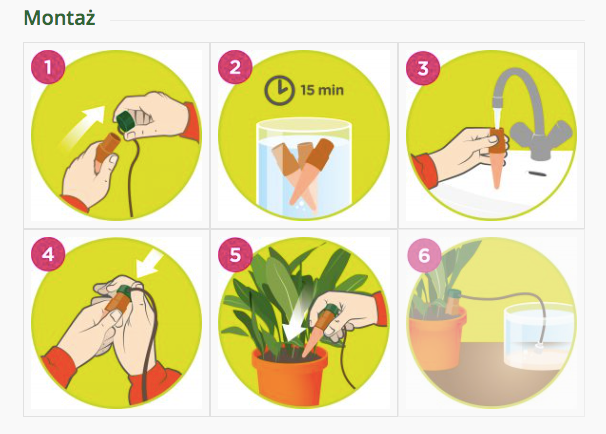 Montaż

1

2

15 min

3

4

5

6